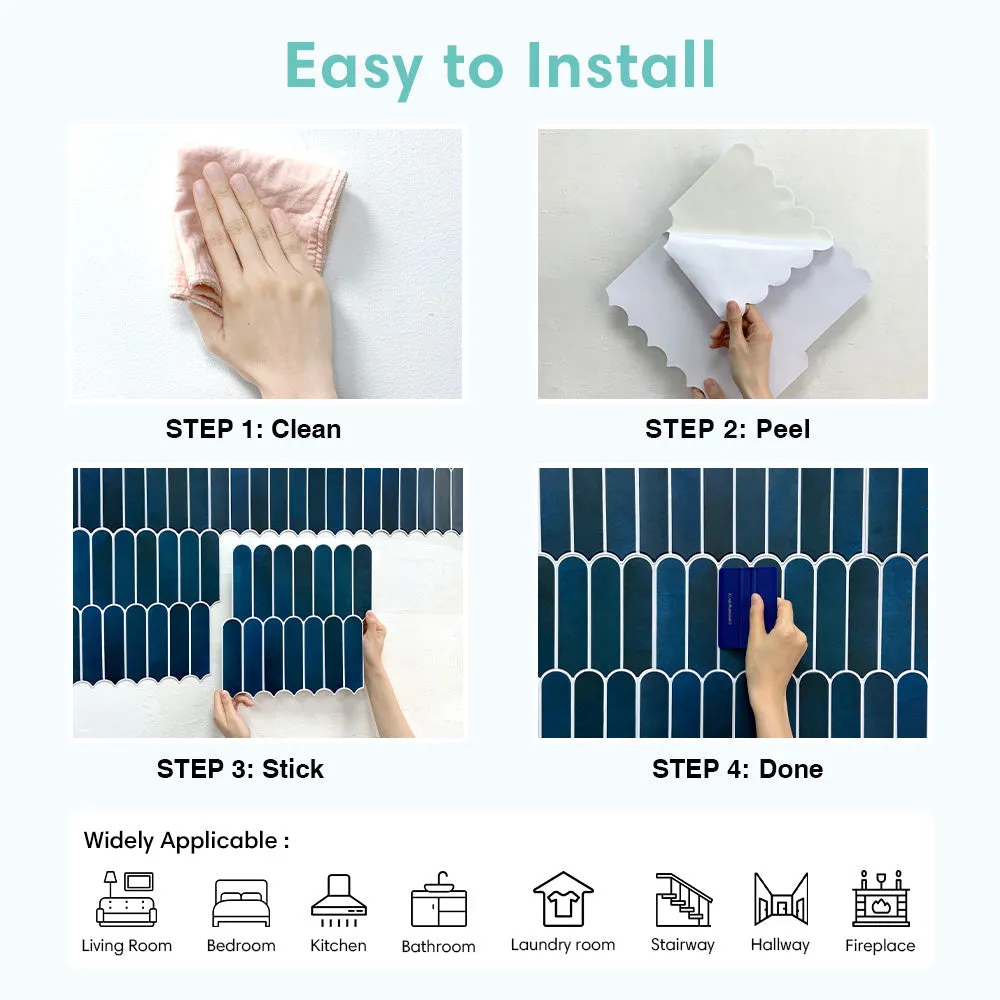 Easy to Install

STEP 1: Clean

STEP 2: Peel

STEP 3: Stick

STEP 4: Done

Widely Applicable :

Living Room
Bedroom
Kitchen
Bathroom
Laundry room
Stairway
Hallway
Fireplace